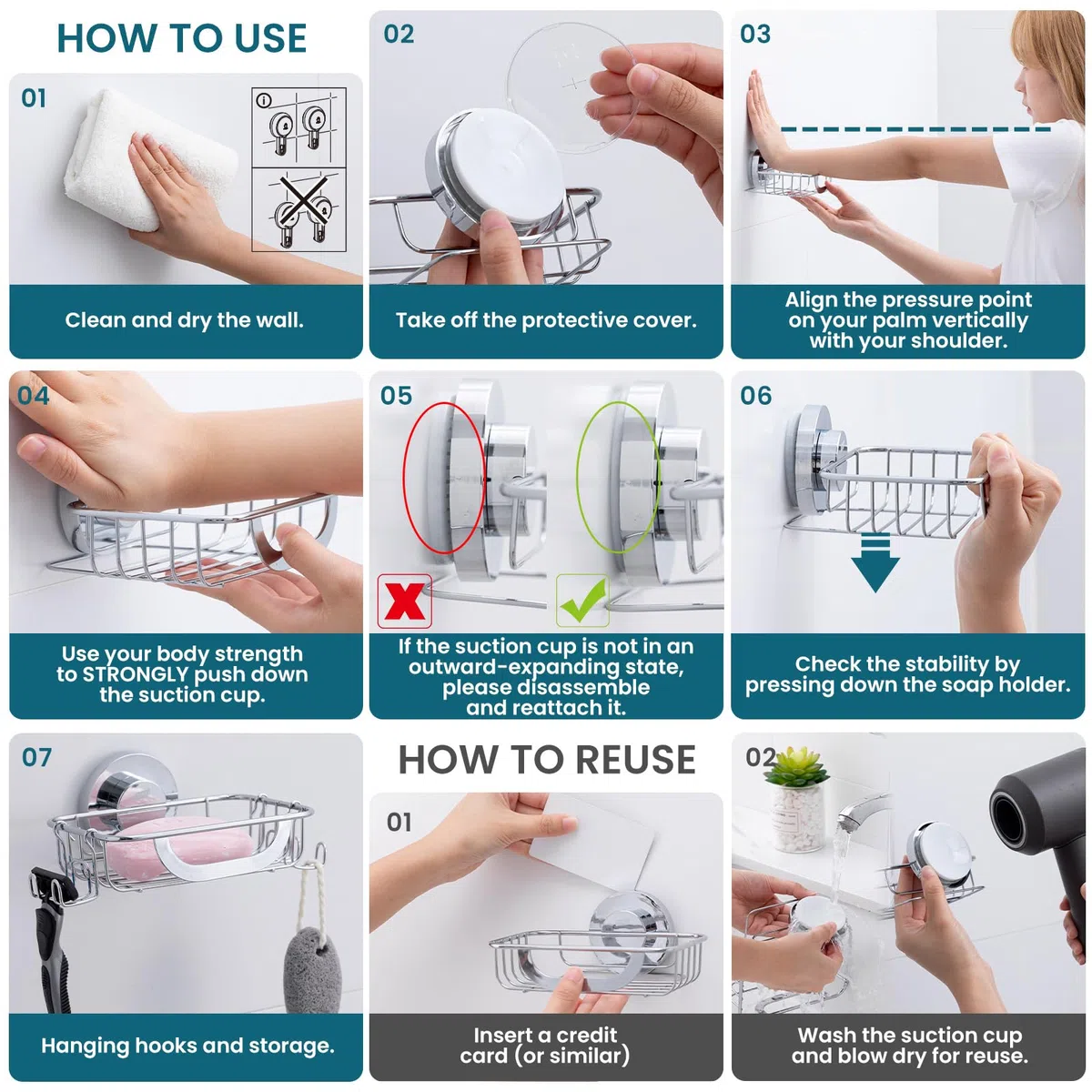 HOW TO USE

01

Clean and dry the wall.

02

Take off the protective cover.

03

Align the pressure point on your palm vertically with your shoulder.

04

Use your body strength to STRONGLY push down the suction cup.

05

If the suction cup is not in an outward-expanding state, please disassemble and reattach it.

06

Check the stability by pressing down the soap holder.

07

Hanging hooks and storage.

HOW TO REUSE

01

Insert a credit card (or similar)

02

Wash the suction cup and blow dry for reuse.