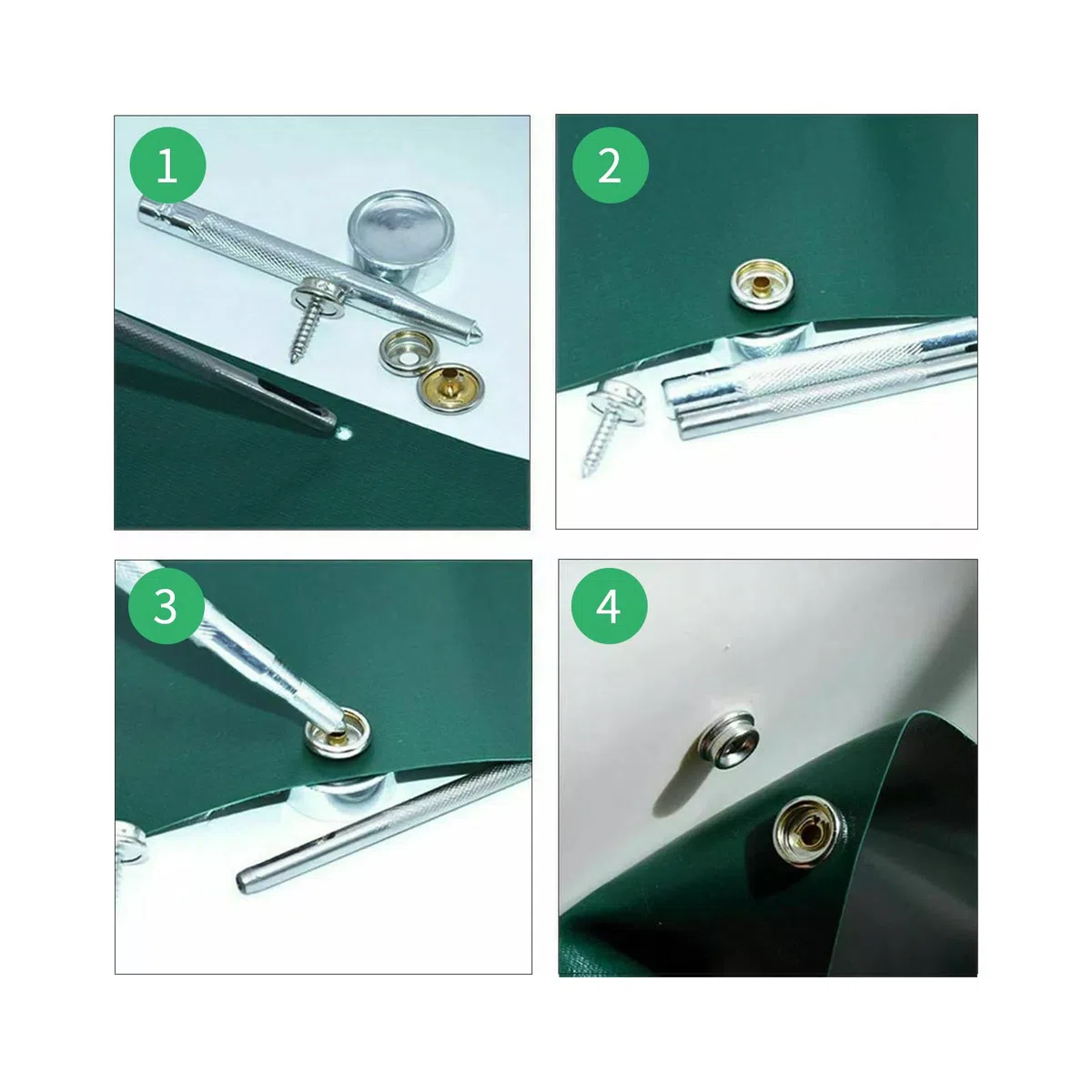 1

2

3

4