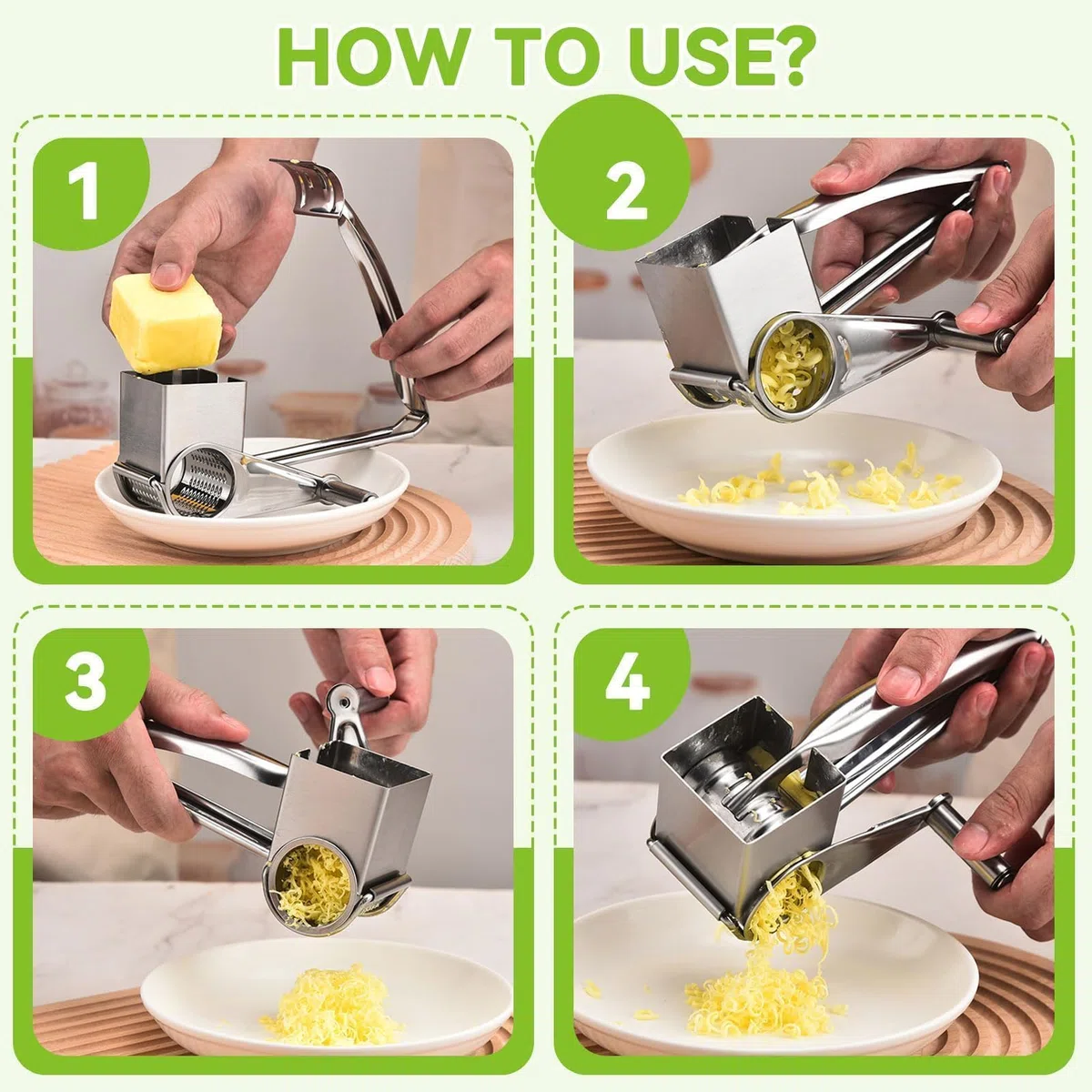 HOW TO USE?

1

2

3

4