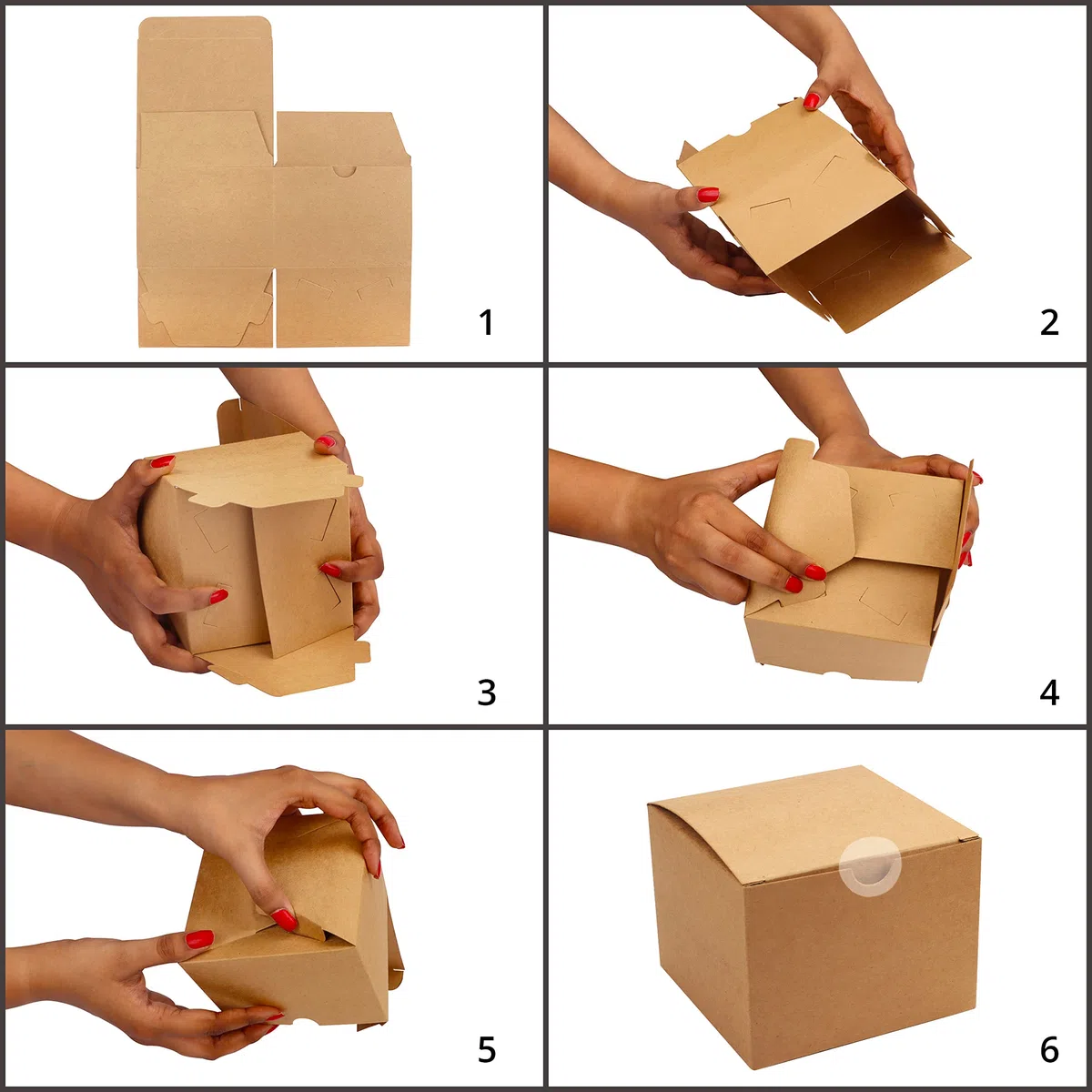 1

2

3

4

5

6