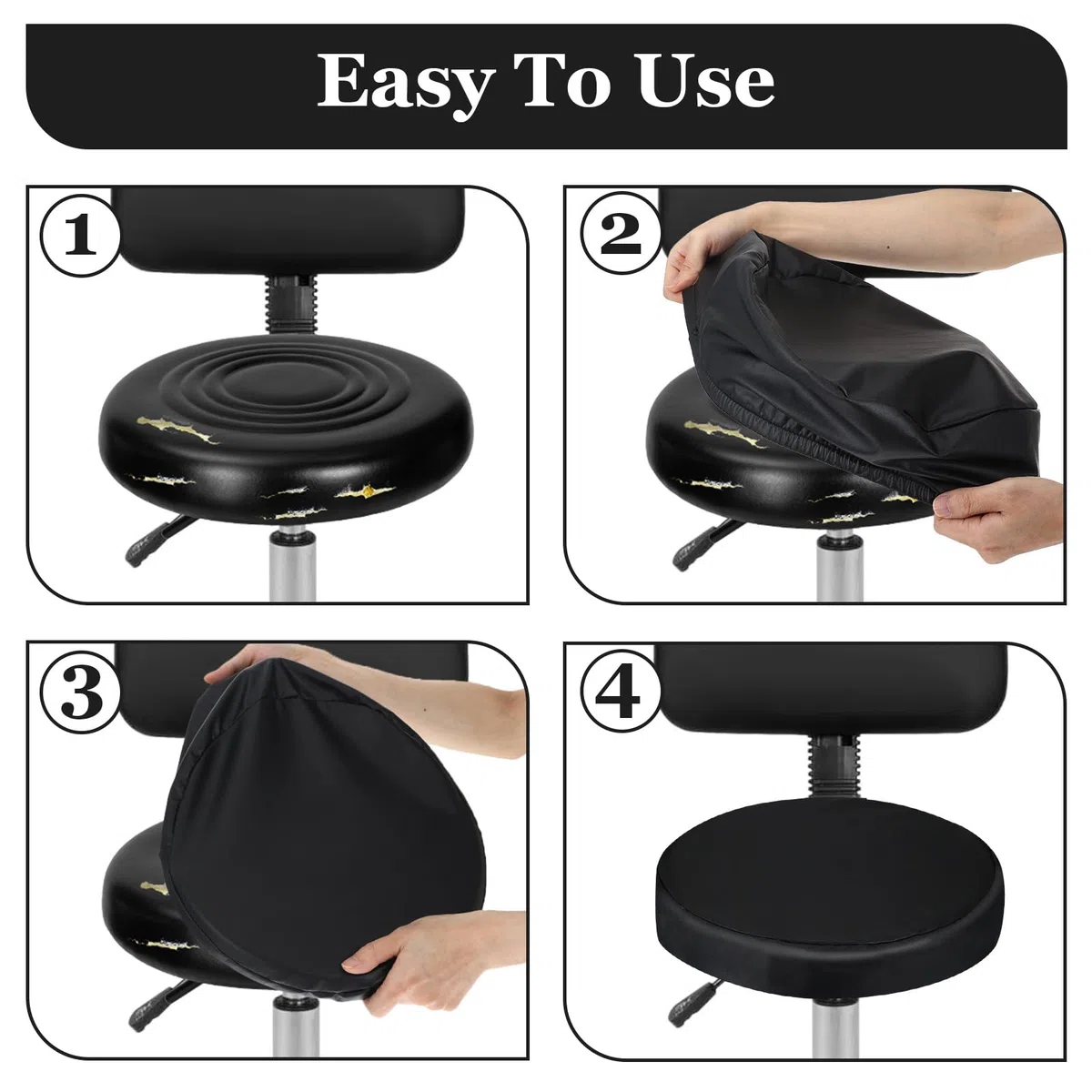 Easy To Use

1

2

3

4