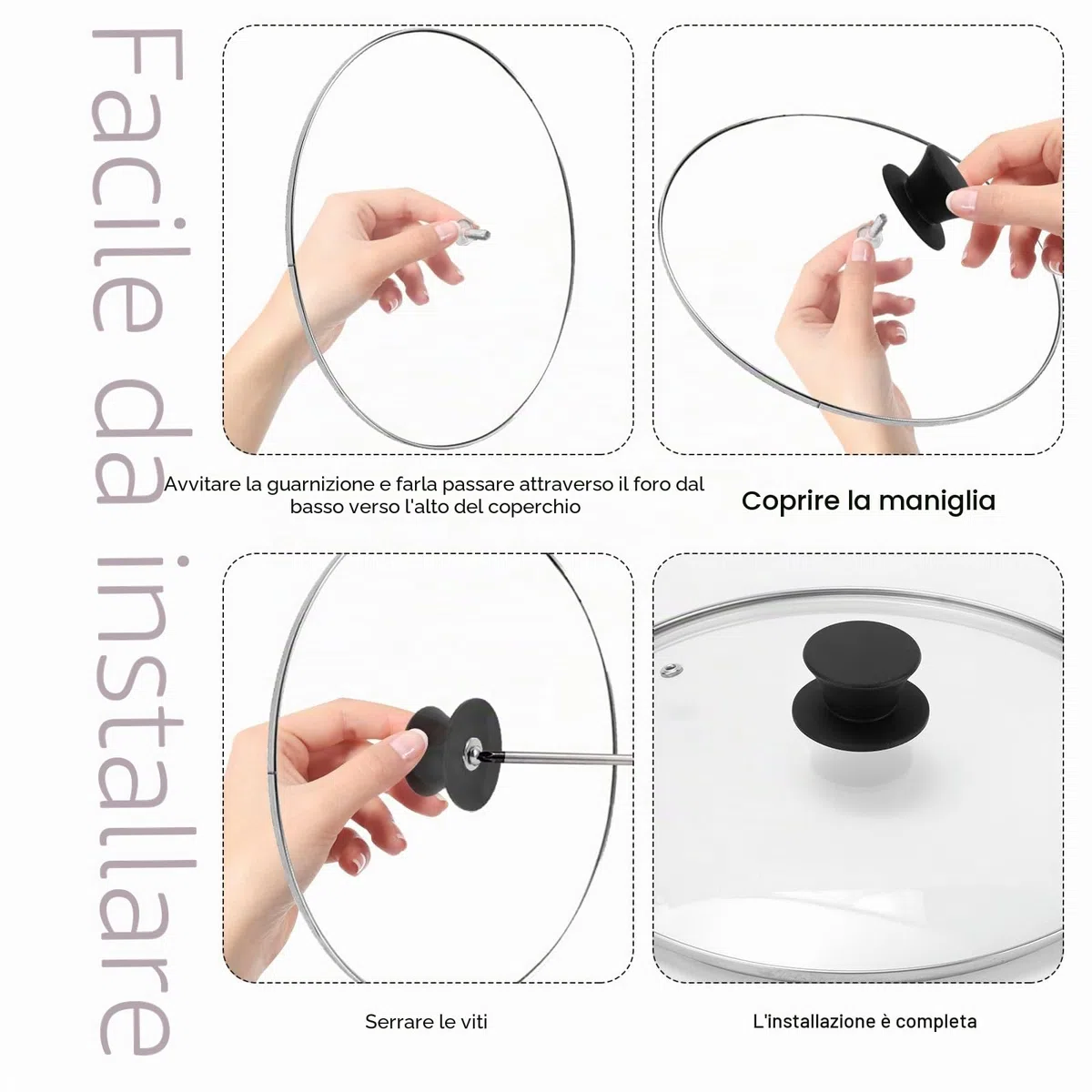 Facile da installare

Avvitare la guarnizione e farla passare attraverso il foro dal basso verso l'alto del coperchio

Coprire la maniglia

Serrare le viti

L'installazione è completa