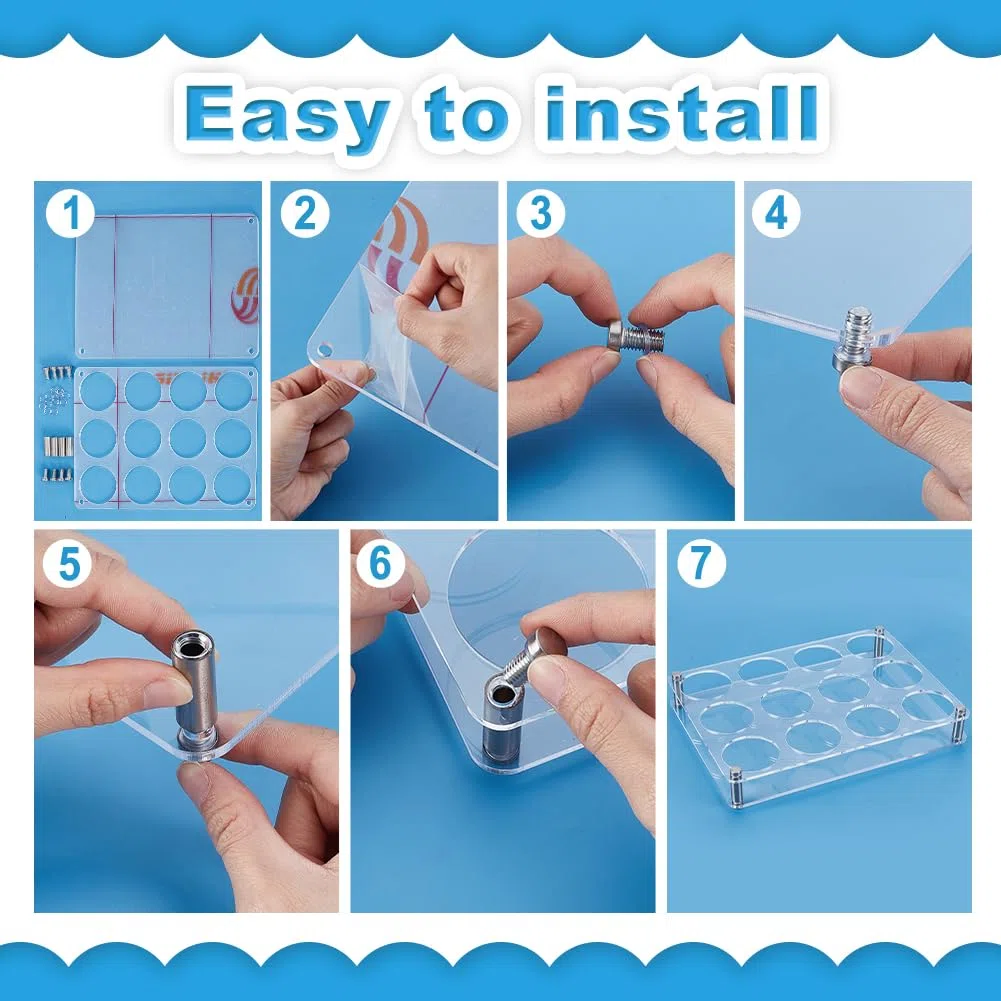 Easy to install

1

2

3

4

5

6

7