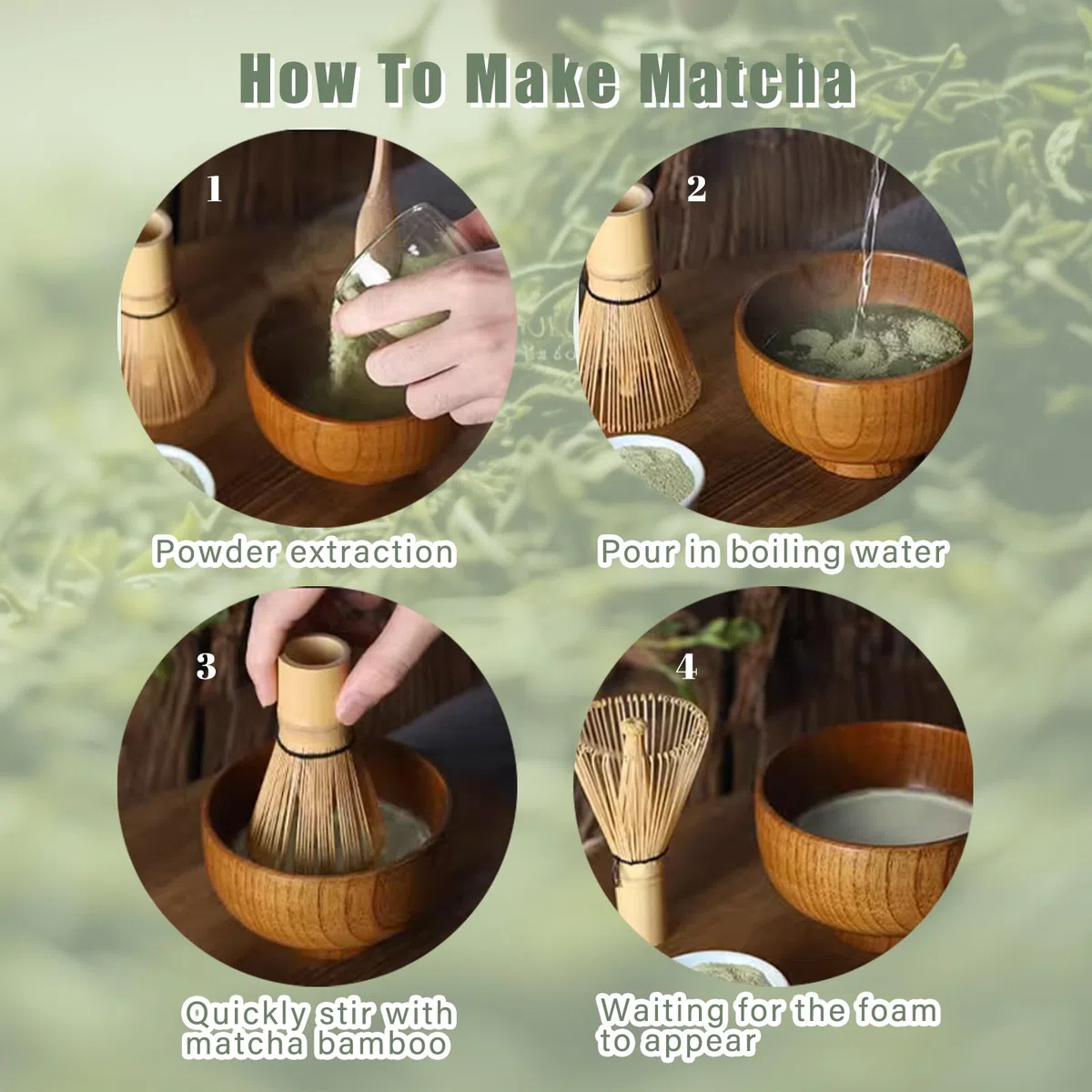 How To Make Matcha

1

Powder extraction

2

Pour in boiling water

3

Quickly stir with matcha bamboo

4

Waiting for the foam to appear