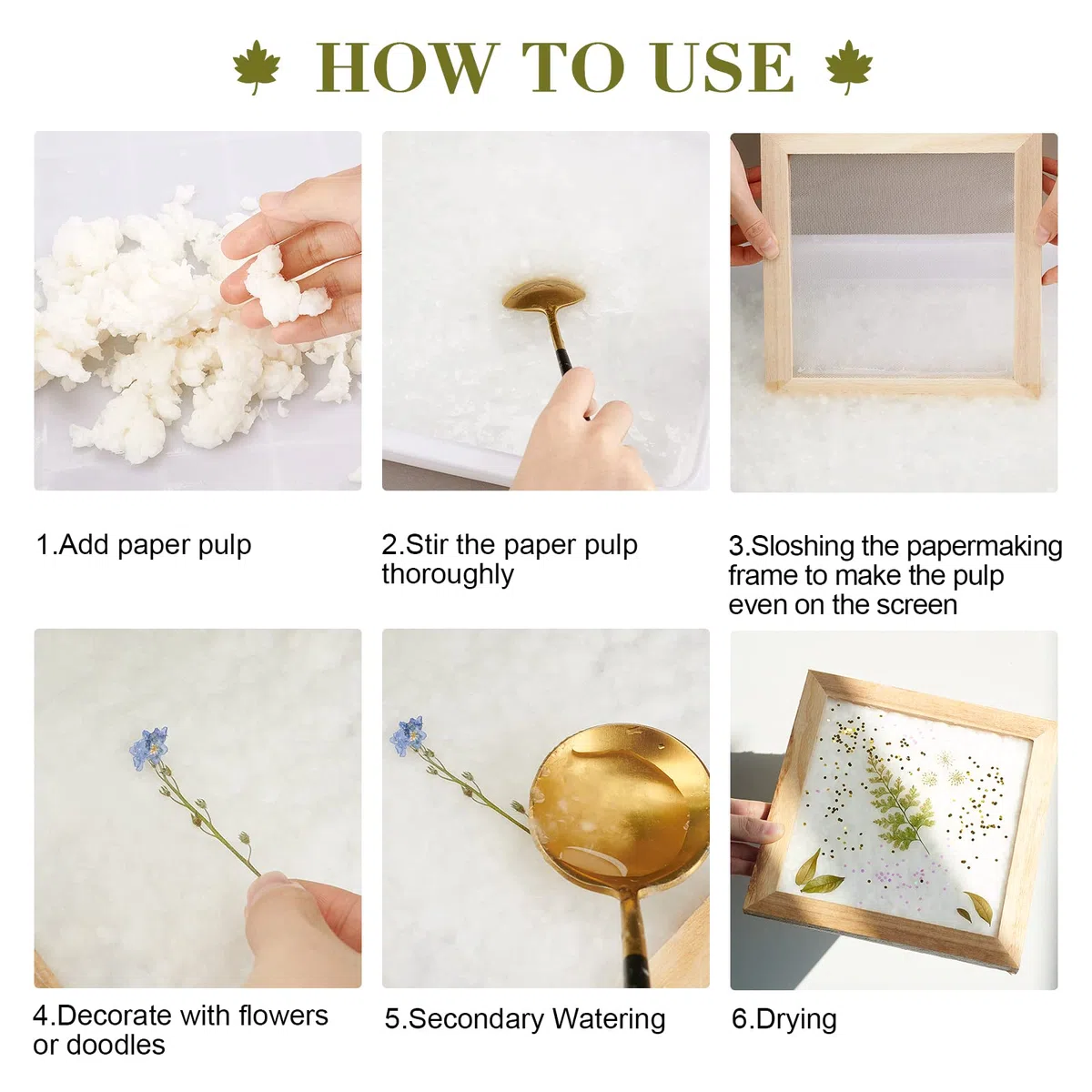 HOW TO USE

1.Add paper pulp

2.Stir the paper pulp thoroughly

3.Sloshing the papermaking frame to make the pulp even on the screen

4.Decorate with flowers or doodles

5.Secondary Watering

6.Drying