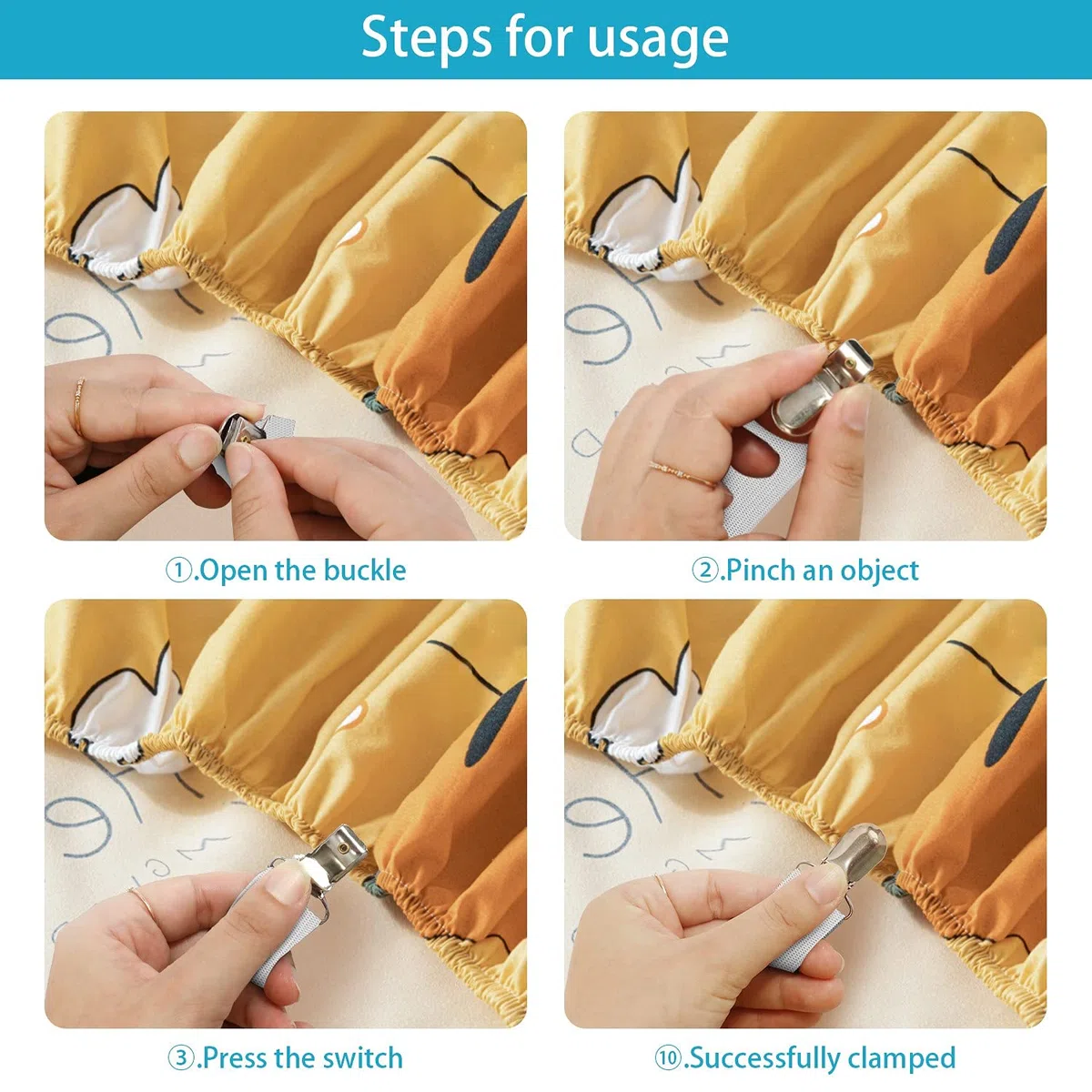 Steps for usage

①.Open the buckle

②.Pinch an object

③.Press the switch

⑩.Successfully clamped