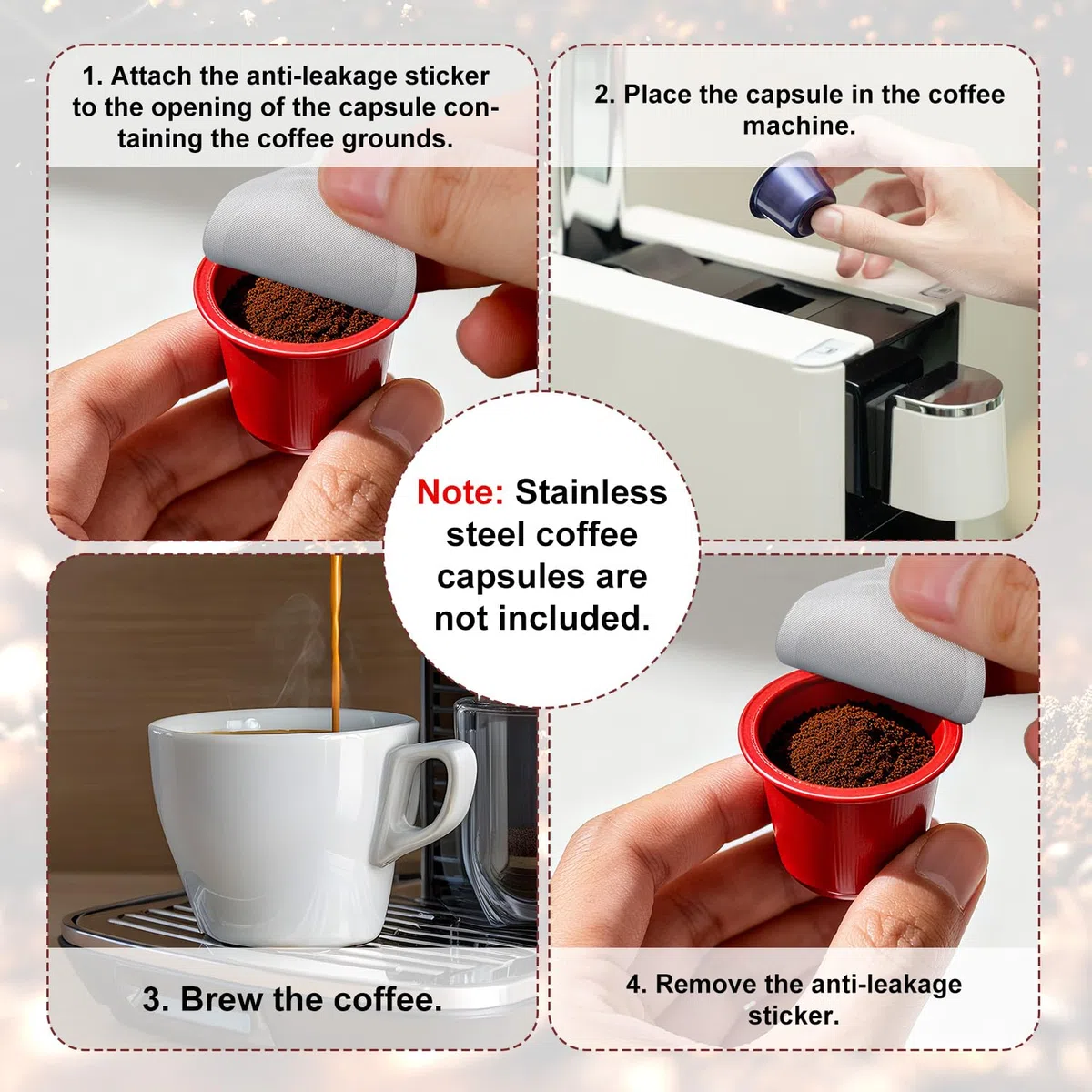 1. Attach the anti-leakage sticker to the opening of the capsule containing the coffee grounds.

2. Place the capsule in the coffee machine.

Note: Stainless steel coffee capsules are not included.

3. Brew the coffee.

4. Remove the anti-leakage sticker.