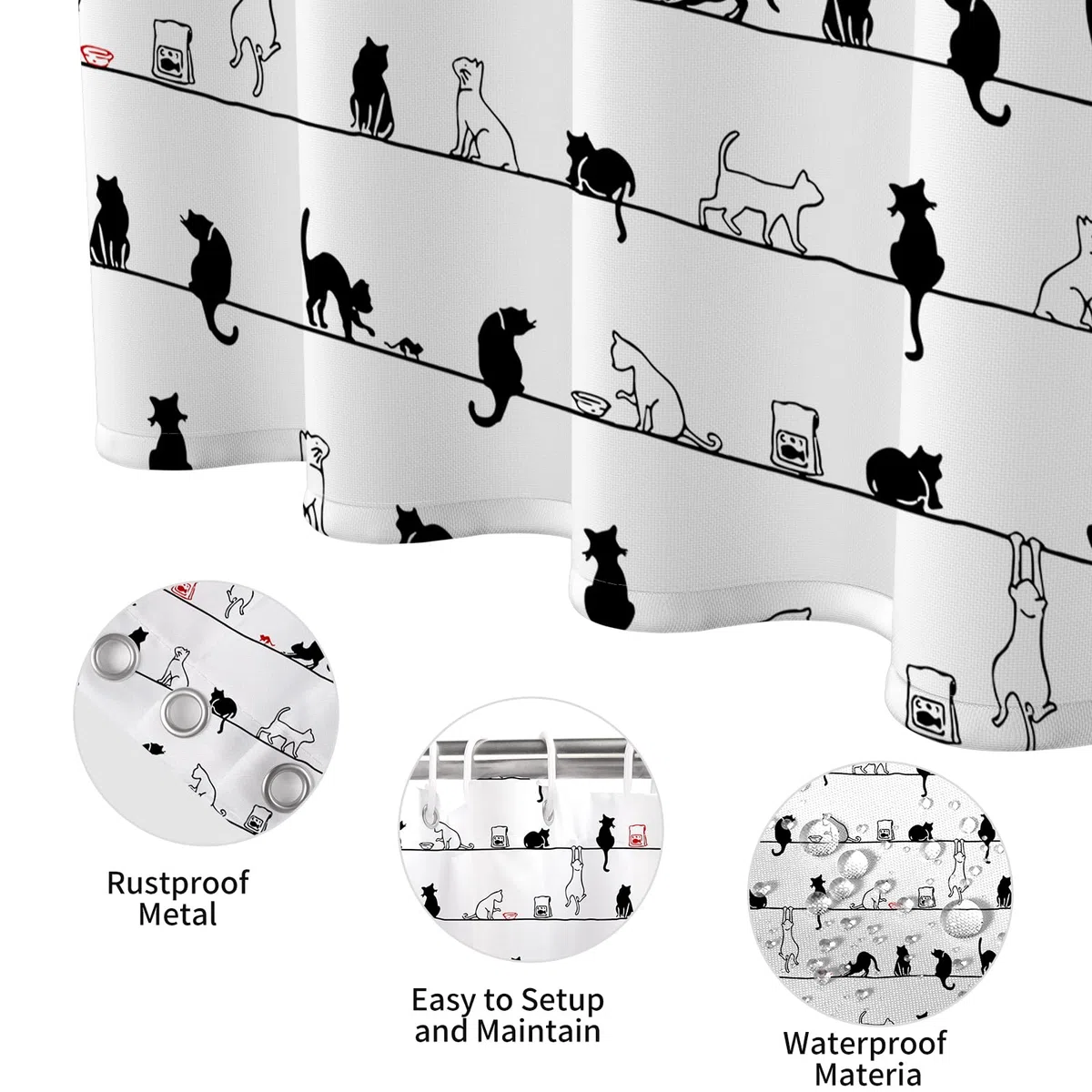 Rustproof
Metal

Easy to Setup
and Maintain

Waterproof
Materia